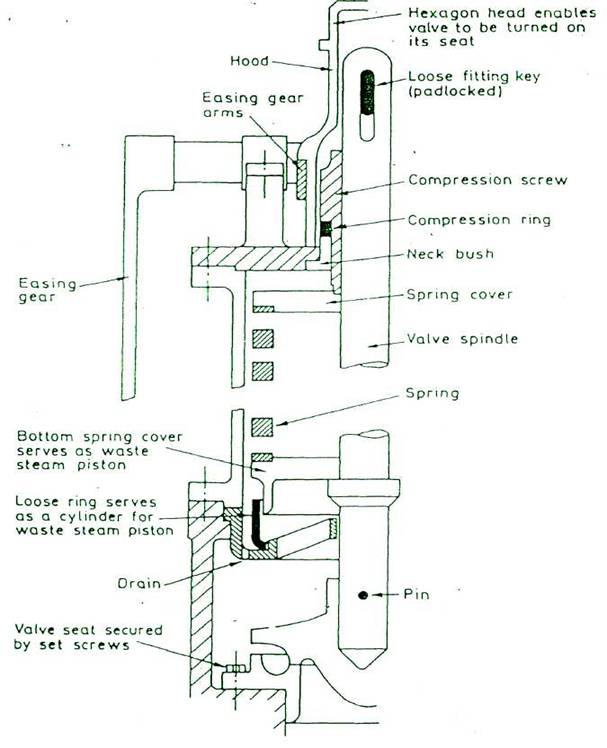 Hexagon head enables valve to be turned on its seat

Hood

Loose fitting key (padlocked)

Easing gear arms

Compression screw

Compression ring

Neck bush

Easing gear

Spring cover

Valve spindle

Spring

Bottom spring cover serves as waste steam piston

Loose ring serves as a cylinder for waste steam piston

Drain

Pin

Valve seat secured by set screws